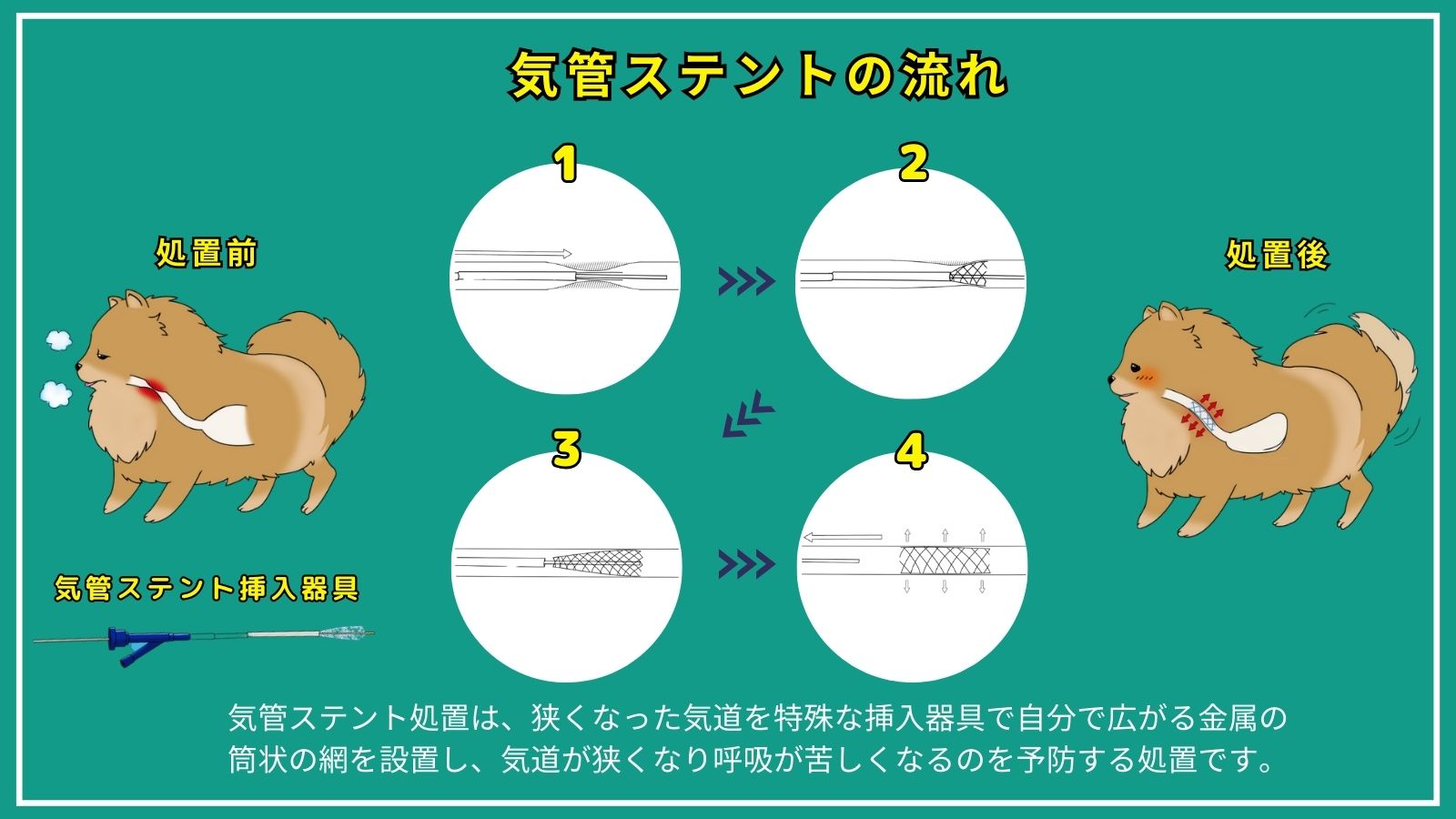 気管ステントの流れ

処置前

気管ステント挿入器具

1

2

3

4

処置後

気管ステント処置は、狭くなった気道を特殊な挿入器具で自分で広がる金属の筒状の網を設置し、気道が狭くなり呼吸が苦しくなるのを予防する処置です。